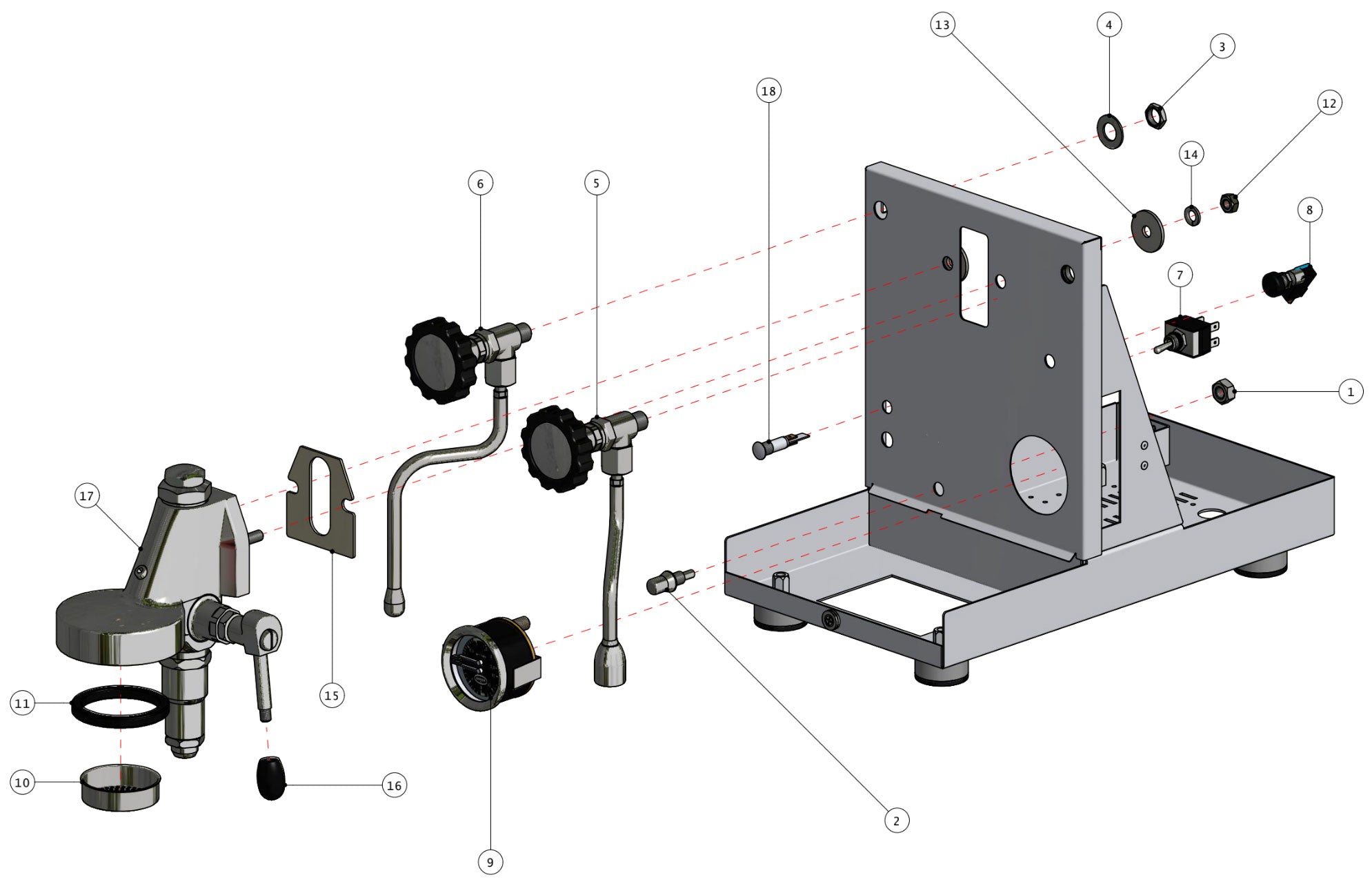 13
4
3
18
12
14
6
5
8
7
1
17
15
11
10
16
9
2